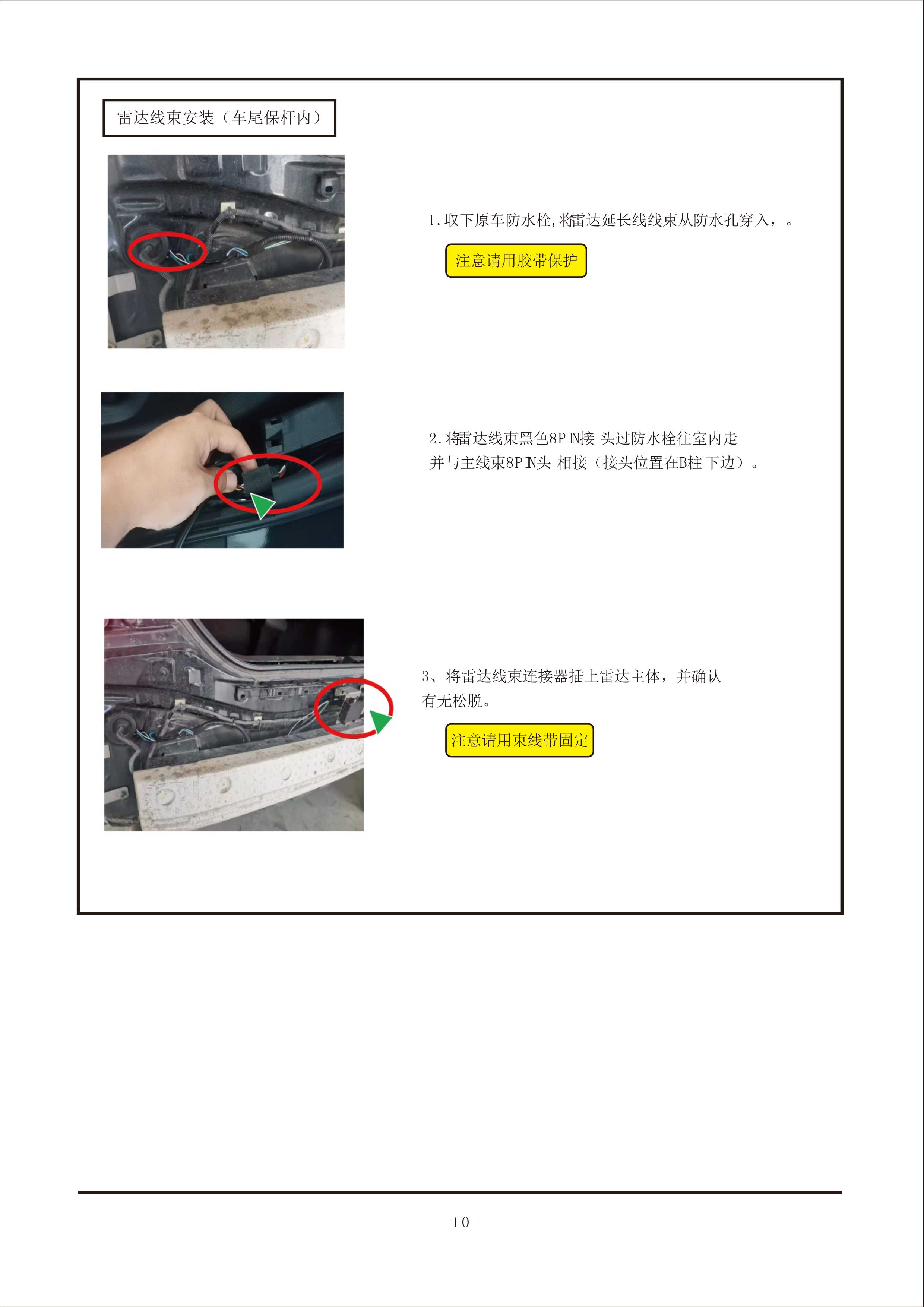 雷达线束安装（车尾保杆内）

1.取下原车防水栓,将雷达延长线线束从防水孔穿入，。

注意请用胶带保护

2.将雷达线束黑色8PIN接头过防水栓往室内走并与主线束8PIN头相接（接头位置在B柱下边）。

3、将雷达线束连接器插上雷达主体，并确认有无松脱。

注意请用束线带固定

-10-